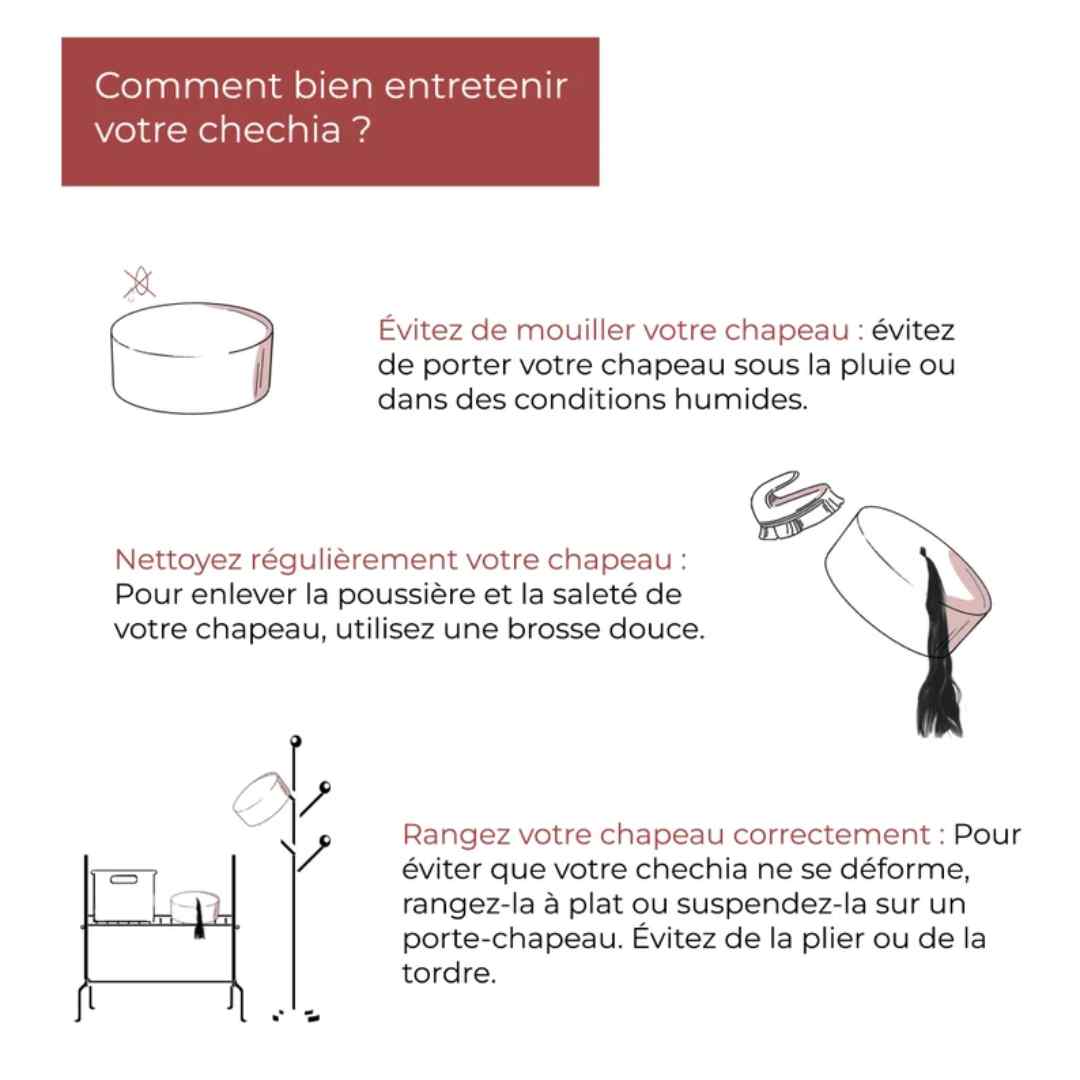 Comment bien entretenir votre chechia ?

Évitez de mouiller votre chapeau : évitez de porter votre chapeau sous la pluie ou dans des conditions humides.

Nettoyez régulièrement votre chapeau : Pour enlever la poussière et la saleté de votre chapeau, utilisez une brosse douce.

Rangez votre chapeau correctement : Pour éviter que votre chechia ne se déforme, rangez-la à plat ou suspendez-la sur un porte-chapeau. Évitez de la plier ou de la tordre.