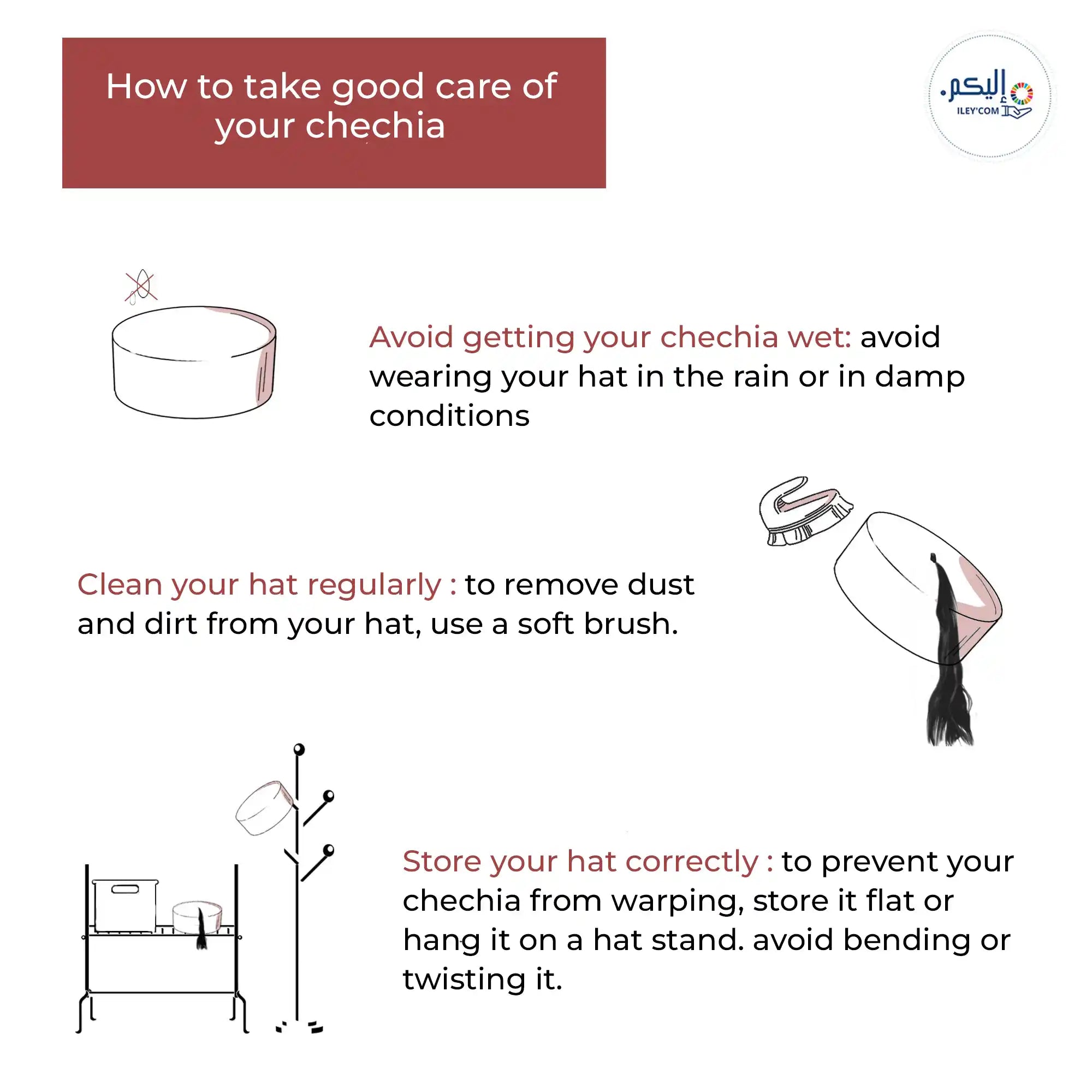 How to take good care of your chechia

إليكم.
ILEY'COM

Avoid getting your chechia wet: avoid wearing your hat in the rain or in damp conditions

Clean your hat regularly : to remove dust and dirt from your hat, use a soft brush.

Store your hat correctly : to prevent your chechia from warping, store it flat or hang it on a hat stand. avoid bending or twisting it.