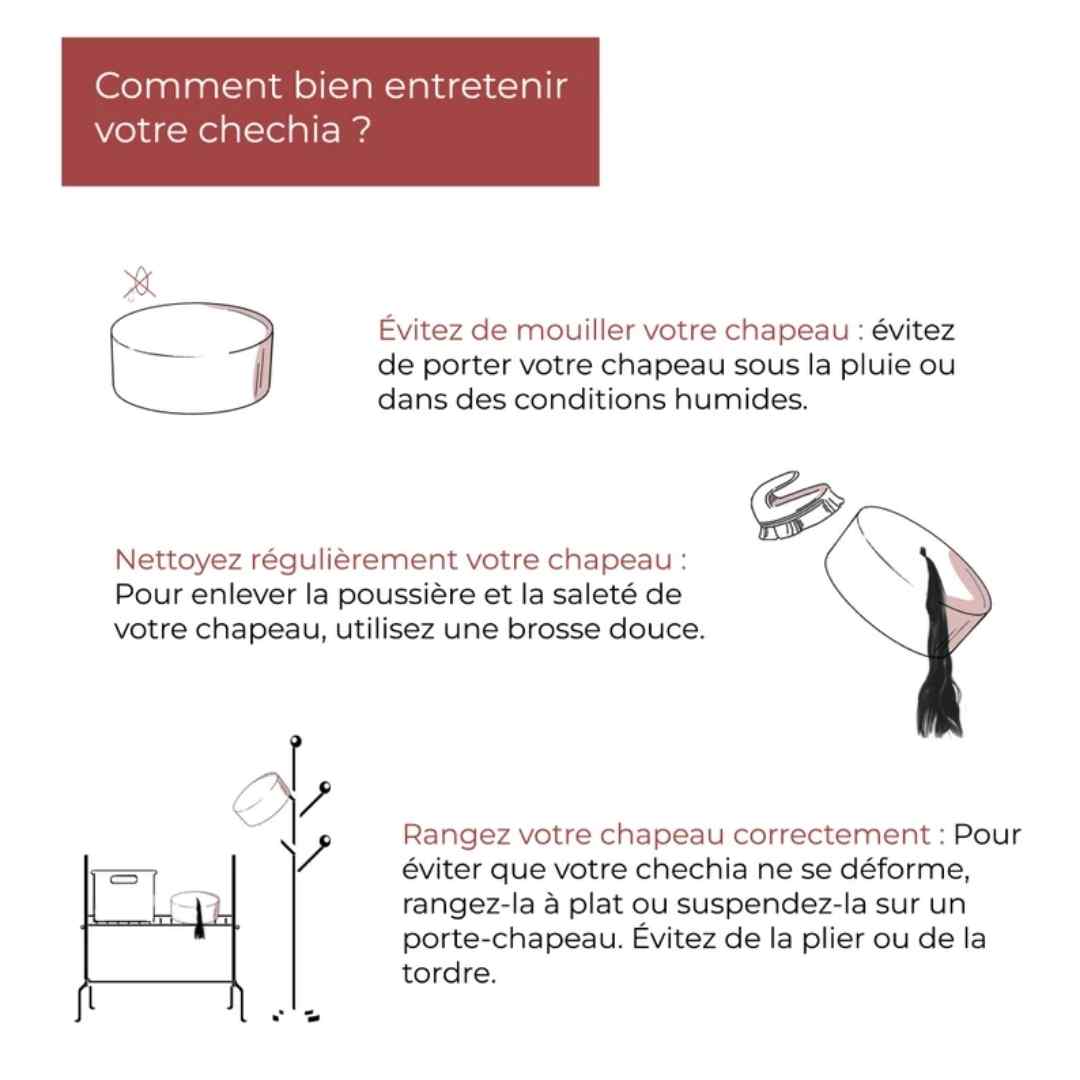 Comment bien entretenir votre chechia ?

Évitez de mouiller votre chapeau : évitez de porter votre chapeau sous la pluie ou dans des conditions humides.

Nettoyez régulièrement votre chapeau : Pour enlever la poussière et la saleté de votre chapeau, utilisez une brosse douce.

Rangez votre chapeau correctement : Pour éviter que votre chechia ne se déforme, rangez-la à plat ou suspendez-la sur un porte-chapeau. Évitez de la plier ou de la tordre.